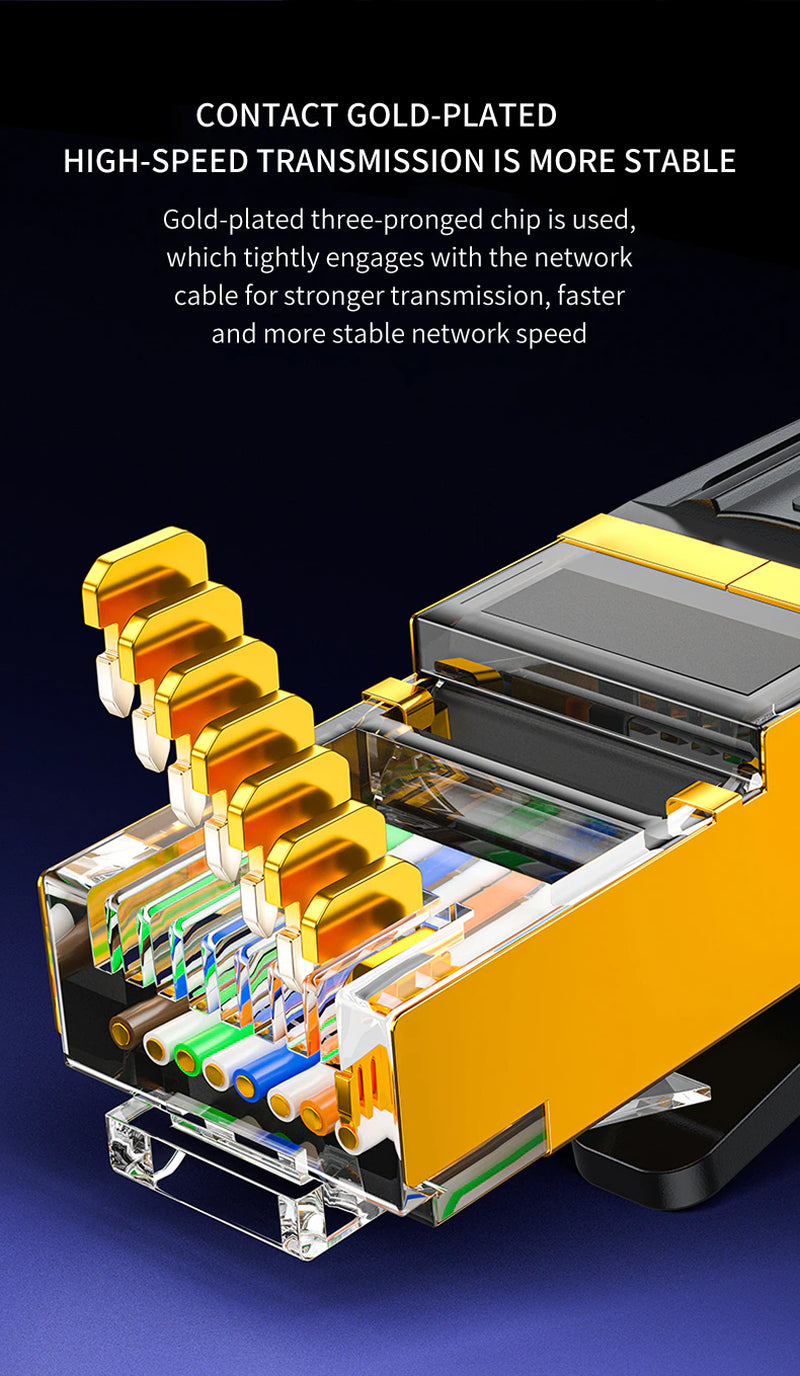 CONTACT GOLD-PLATED
HIGH-SPEED TRANSMISSION IS MORE STABLE

Gold-plated three-pronged chip is used, which tightly engages with the network cable for stronger transmission, faster and more stable network speed