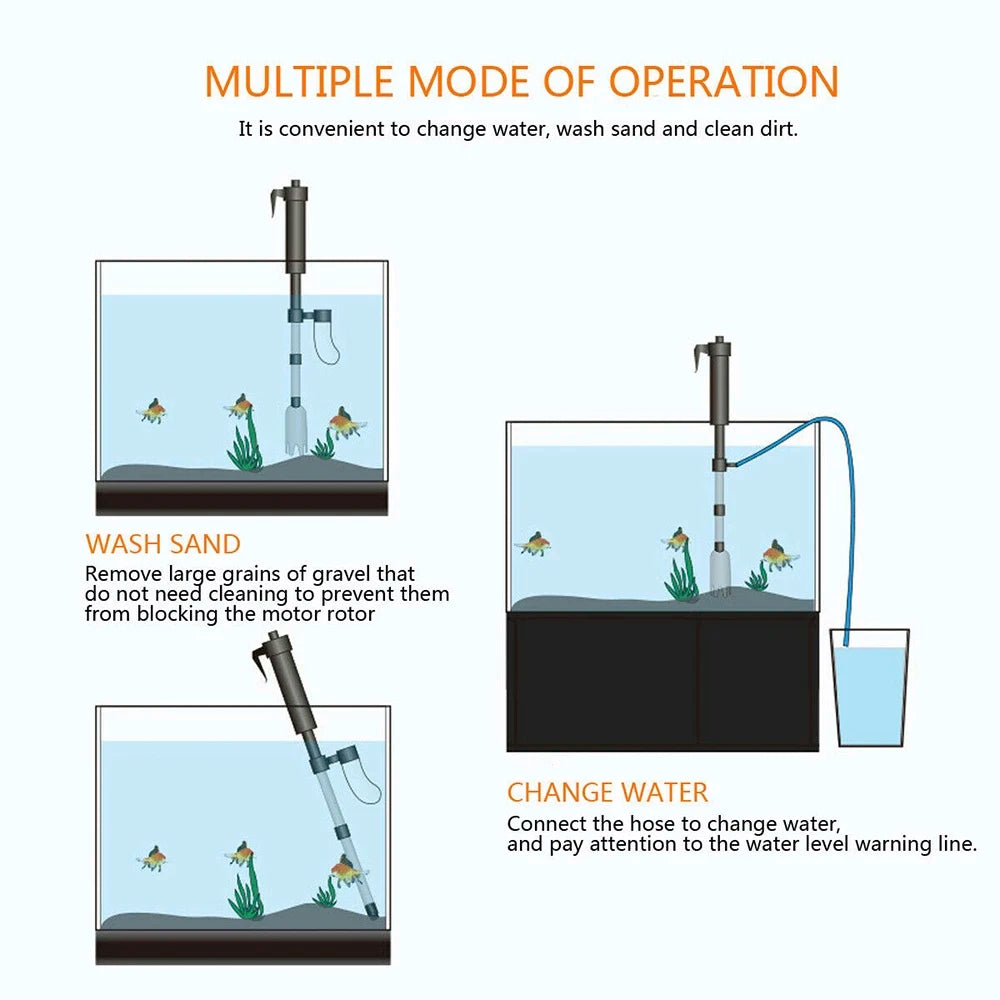 MULTIPLE MODE OF OPERATION

It is convenient to change water, wash sand and clean dirt.

WASH SAND

Remove large grains of gravel that do not need cleaning to prevent them from blocking the motor rotor

CHANGE WATER

Connect the hose to change water, and pay attention to the water level warning line.